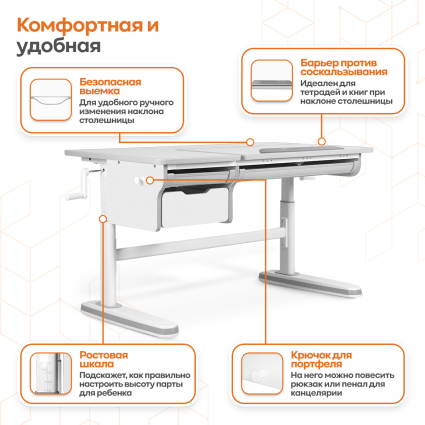 Комфортная и удобная

Безопасная выемка
Для удобного ручного изменения наклона столешницы

Барьер против соскальзывания
Идеален для тетрадей и книг при наклоне столешницы

Ростовая шкала
Подскажет, как правильно настроить высоту парты для ребенка

Крючок для портфеля
На него можно повесить рюкзак или пенал для канцелярии